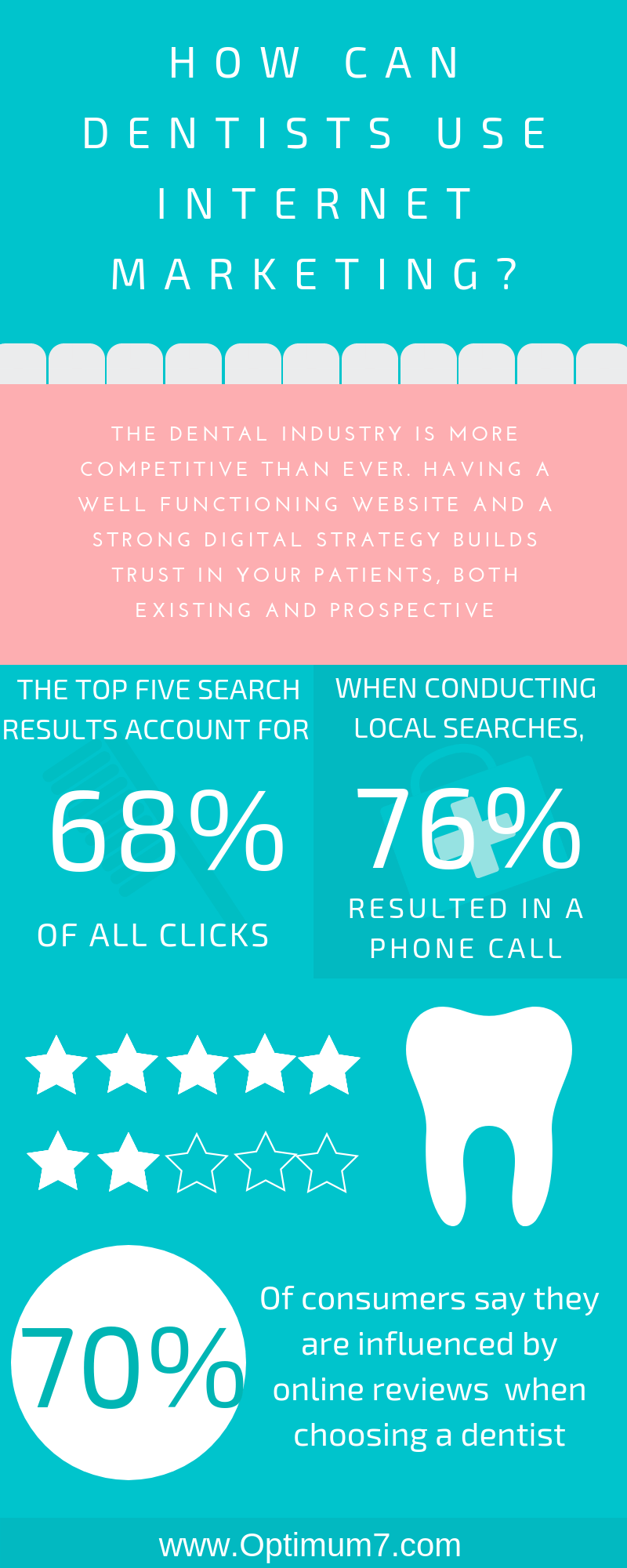 HOW CAN DENTISTS USE INTERNET MARKETING?

THE DENTAL INDUSTRY IS MORE COMPETITIVE THAN EVER. HAVING A WELL FUNCTIONING WEBSITE AND A STRONG DIGITAL STRATEGY BUILDS TRUST IN YOUR PATIENTS, BOTH EXISTING AND PROSPECTIVE

THE TOP FIVE SEARCH RESULTS ACCOUNT FOR

68%

OF ALL CLICKS

WHEN CONDUCTING LOCAL SEARCHES,

76%

RESULTED IN A PHONE CALL

70%

Of consumers say they are influenced by online reviews when choosing a dentist

www.Optimum7.com