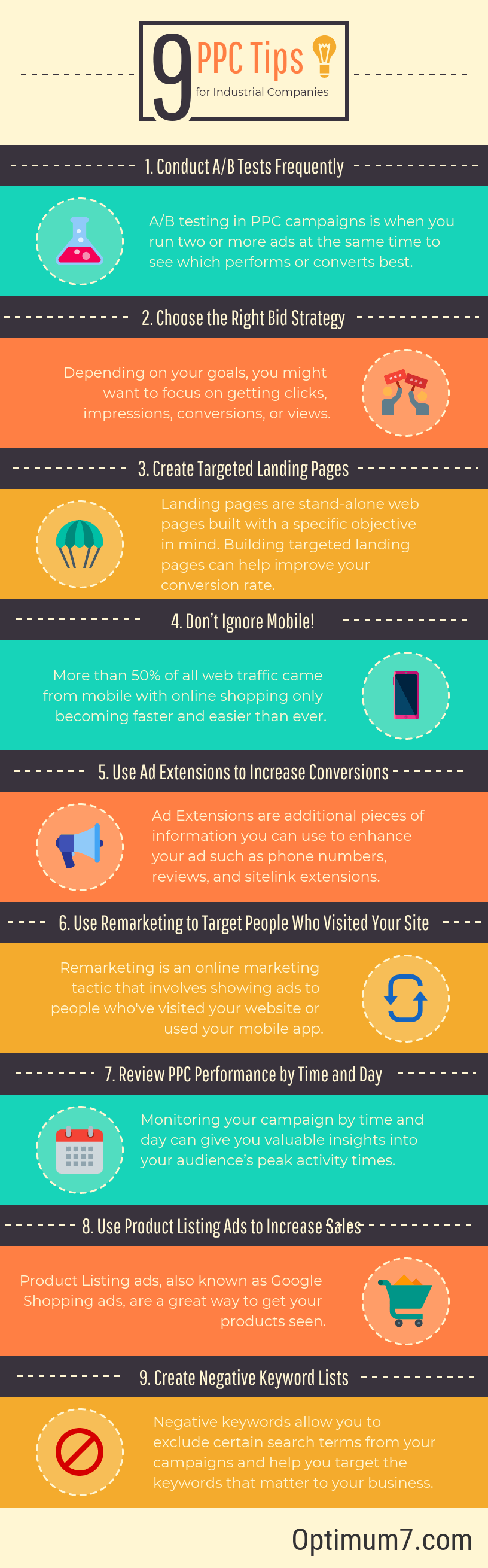 9 PPC Tips
for Industrial Companies

1. Conduct A/B Tests Frequently

A/B testing in PPC campaigns is when you run two or more ads at the same time to see which performs or converts best.

2. Choose the Right Bid Strategy

Depending on your goals, you might want to focus on getting clicks, impressions, conversions, or views.

3. Create Targeted Landing Pages

Landing pages are stand-alone web pages built with a specific objective in mind. Building targeted landing pages can help improve your conversion rate.

4. Don't Ignore Mobile!

More than 50% of all web traffic came from mobile with online shopping only becoming faster and easier than ever.

5. Use Ad Extensions to Increase Conversions

Ad Extensions are additional pieces of information you can use to enhance your ad such as phone numbers, reviews, and sitelink extensions.

6. Use Remarketing to Target People Who Visited Your Site

Remarketing is an online marketing tactic that involves showing ads to people who've visited your website or used your mobile app.

7. Review PPC Performance by Time and Day

Monitoring your campaign by time and day can give you valuable insights into your audience's peak activity times.

8. Use Product Listing Ads to Increase Sales

Product Listing ads, also known as Google Shopping ads, are a great way to get your products seen.

9. Create Negative Keyword Lists

Negative keywords allow you to exclude certain search terms from your campaigns and help you target the keywords that matter to your business.

Optimum7.com