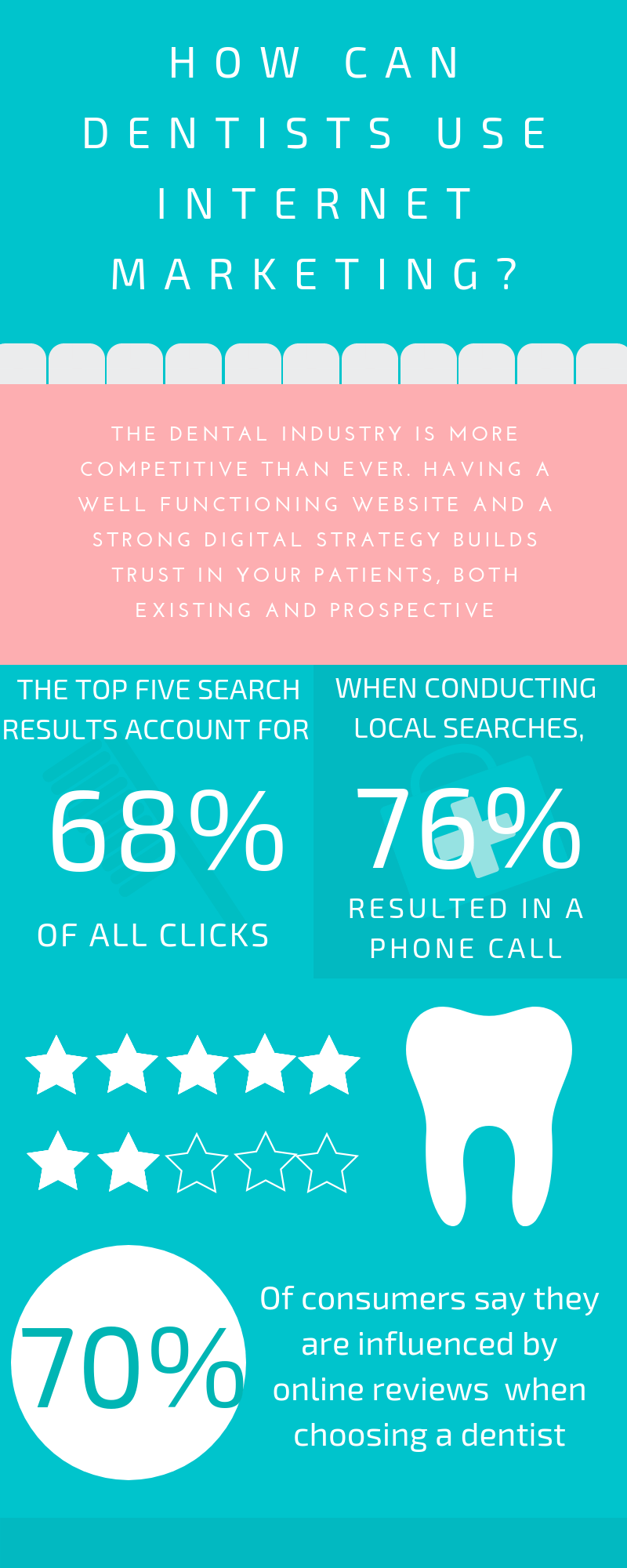 HOW CAN DENTISTS USE INTERNET MARKETING?

THE DENTAL INDUSTRY IS MORE COMPETITIVE THAN EVER. HAVING A WELL FUNCTIONING WEBSITE AND A STRONG DIGITAL STRATEGY BUILDS TRUST IN YOUR PATIENTS, BOTH EXISTING AND PROSPECTIVE

THE TOP FIVE SEARCH RESULTS ACCOUNT FOR

68%

OF ALL CLICKS

WHEN CONDUCTING LOCAL SEARCHES,

76%

RESULTED IN A PHONE CALL

70%

Of consumers say they are influenced by online reviews when choosing a dentist